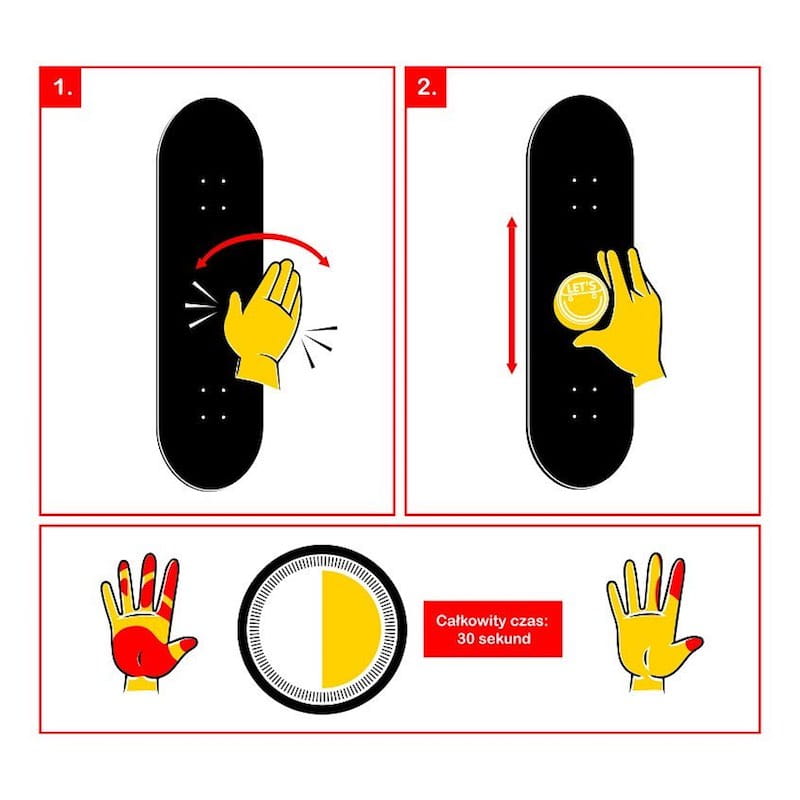 1.

2.

LET'S

Całkowity czas:
30 sekund